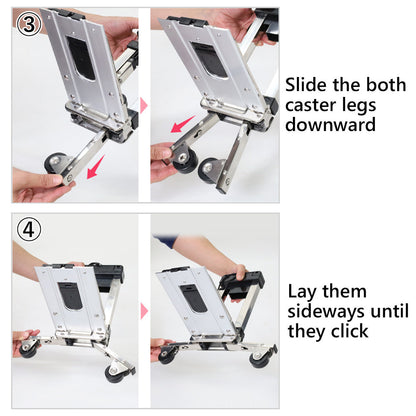 ③

Slide the both caster legs downward

④

Lay them sideways until they click