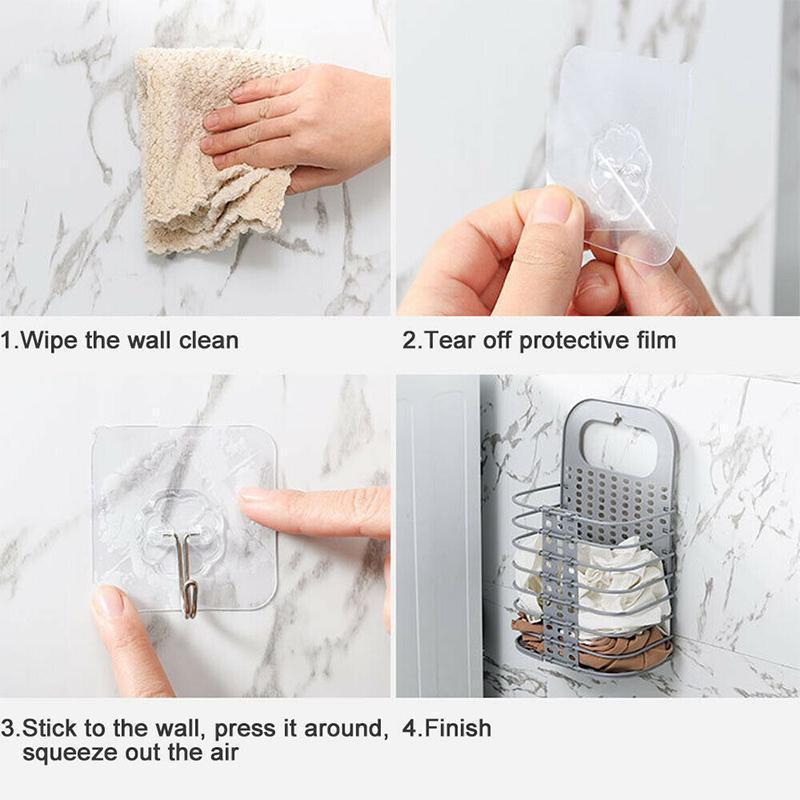 1.Wipe the wall clean

2.Tear off protective film

3.Stick to the wall, press it around, squeeze out the air

4.Finish