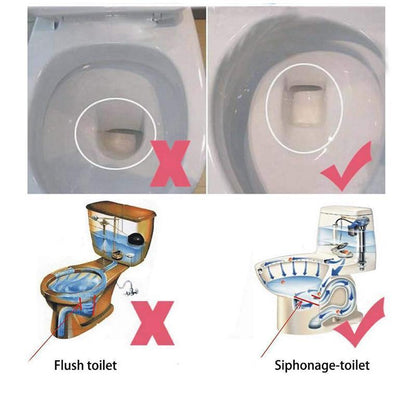 Flush toilet

Siphonage-toilet