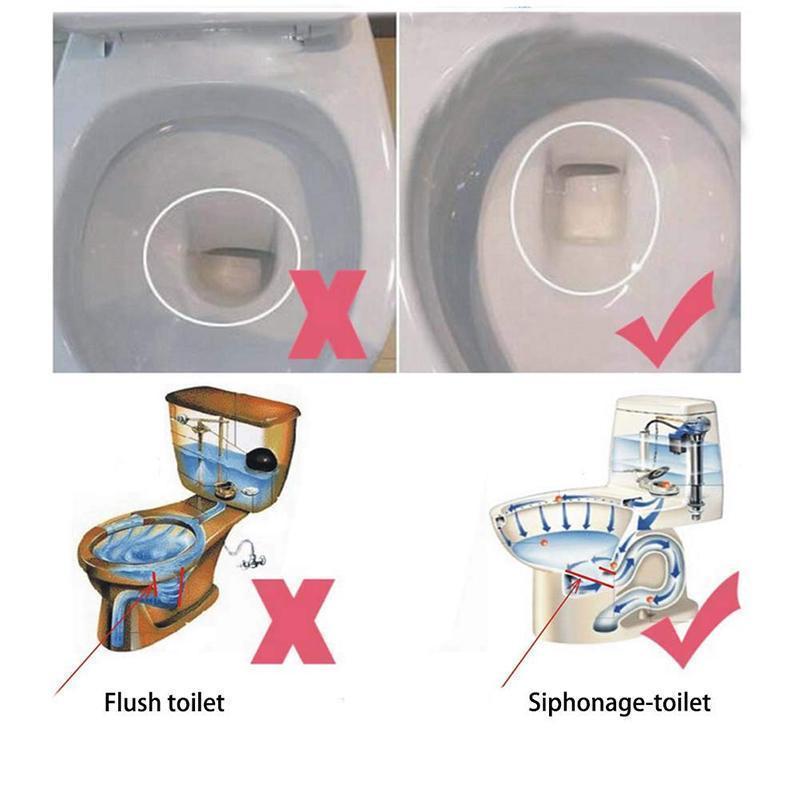 Flush toilet

Siphonage-toilet