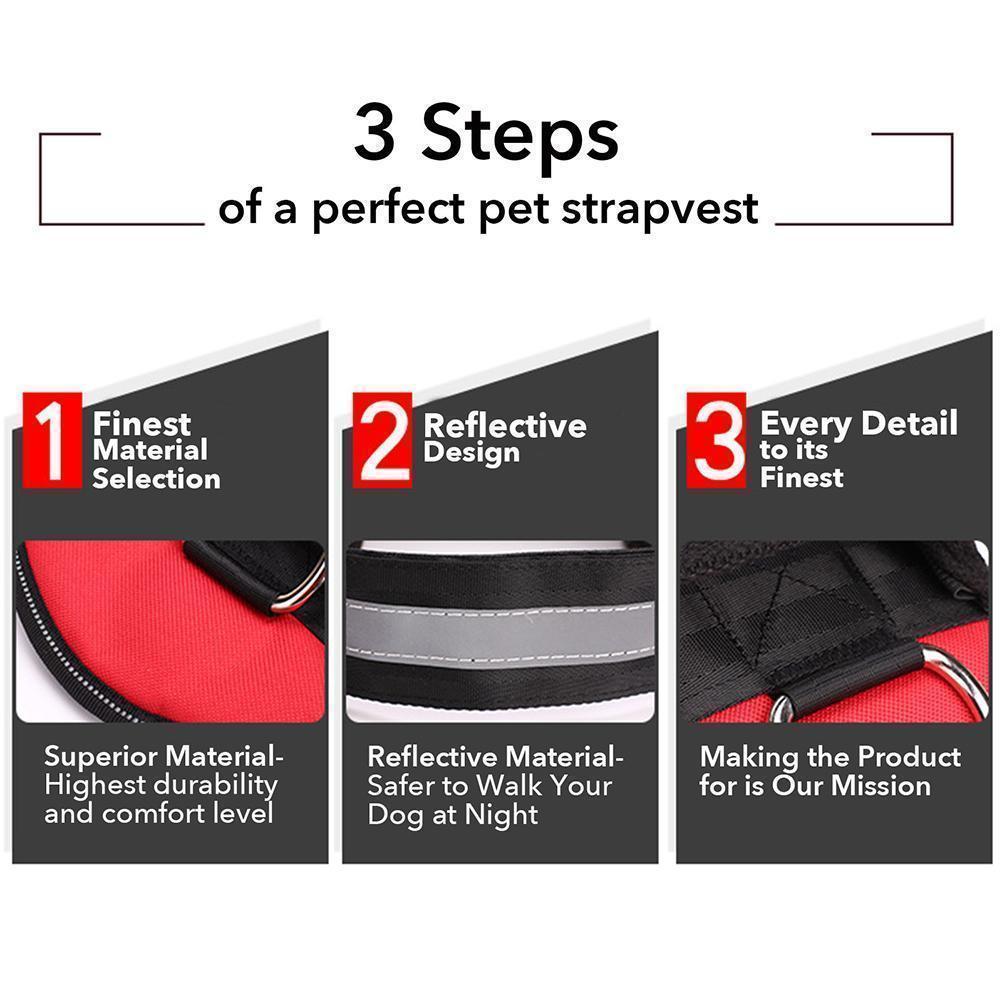 3 Steps
of a perfect pet strapvest

1 Finest Material Selection

Superior Material-
Highest durability and comfort level

2 Reflective Design

Reflective Material-
Safer to Walk Your Dog at Night

3 Every Detail to its Finest

Making the Product for is Our Mission