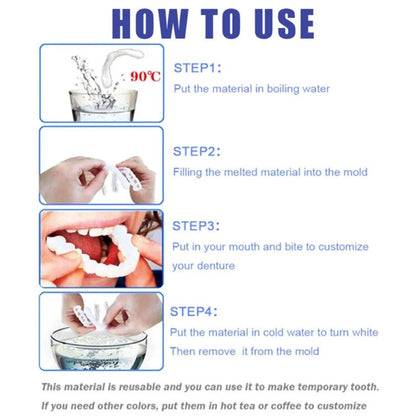 HOW TO USE

90℃

STEP1:
Put the material in boiling water

STEP2:
Filling the melted material into the mold

STEP3:
Put in your mouth and bite to customize your denture

STEP4:
Put the material in cold water to turn white
Then remove it from the mold

This material is reusable and you can use it to make temporary tooth.
If you need other colors, put them in hot tea or coffee to customize