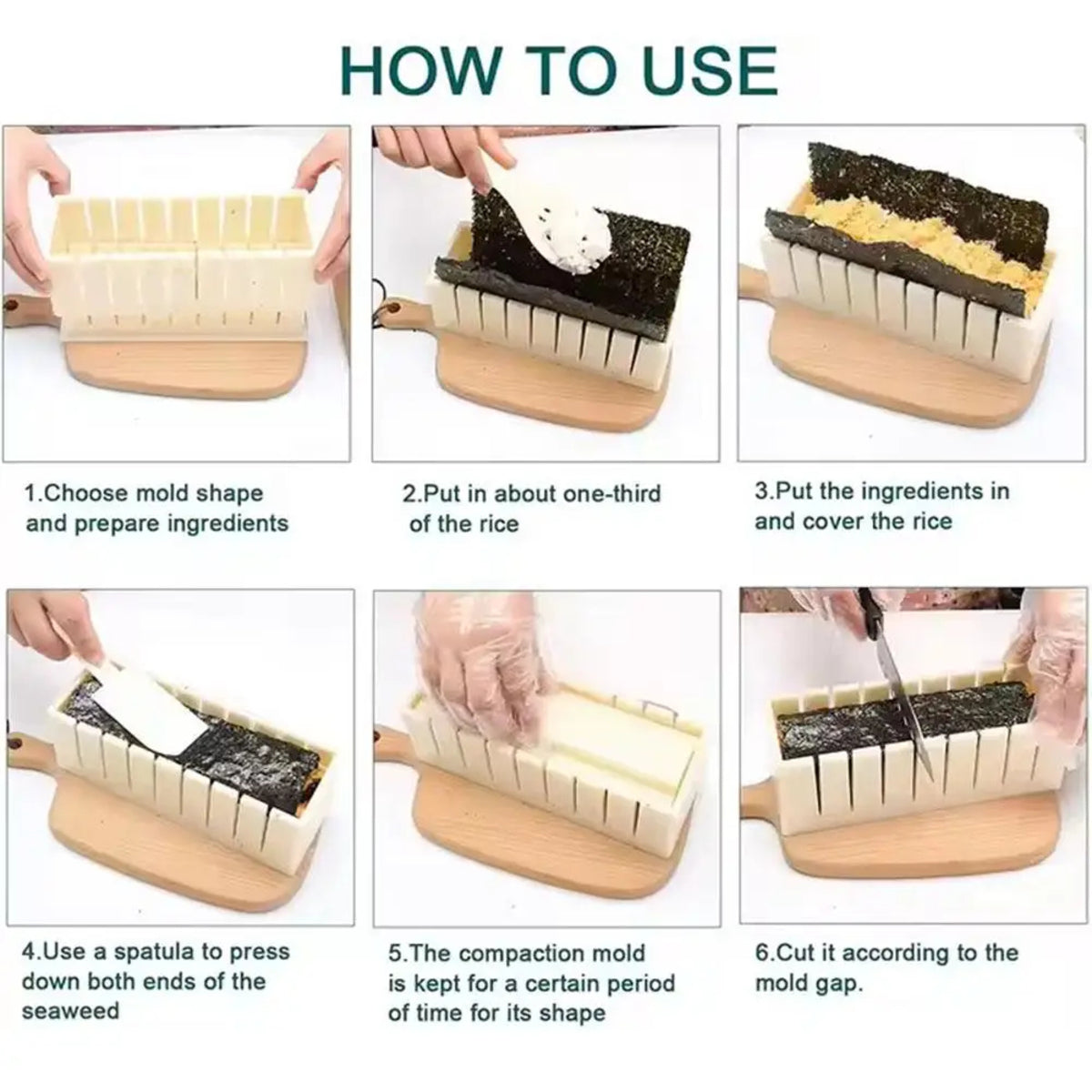 HOW TO USE

1.Choose mold shape and prepare ingredients

2.Put in about one-third of the rice

3.Put the ingredients in and cover the rice

4.Use a spatula to press down both ends of the seaweed

5.The compaction mold is kept for a certain period of time for its shape

6.Cut it according to the mold gap.