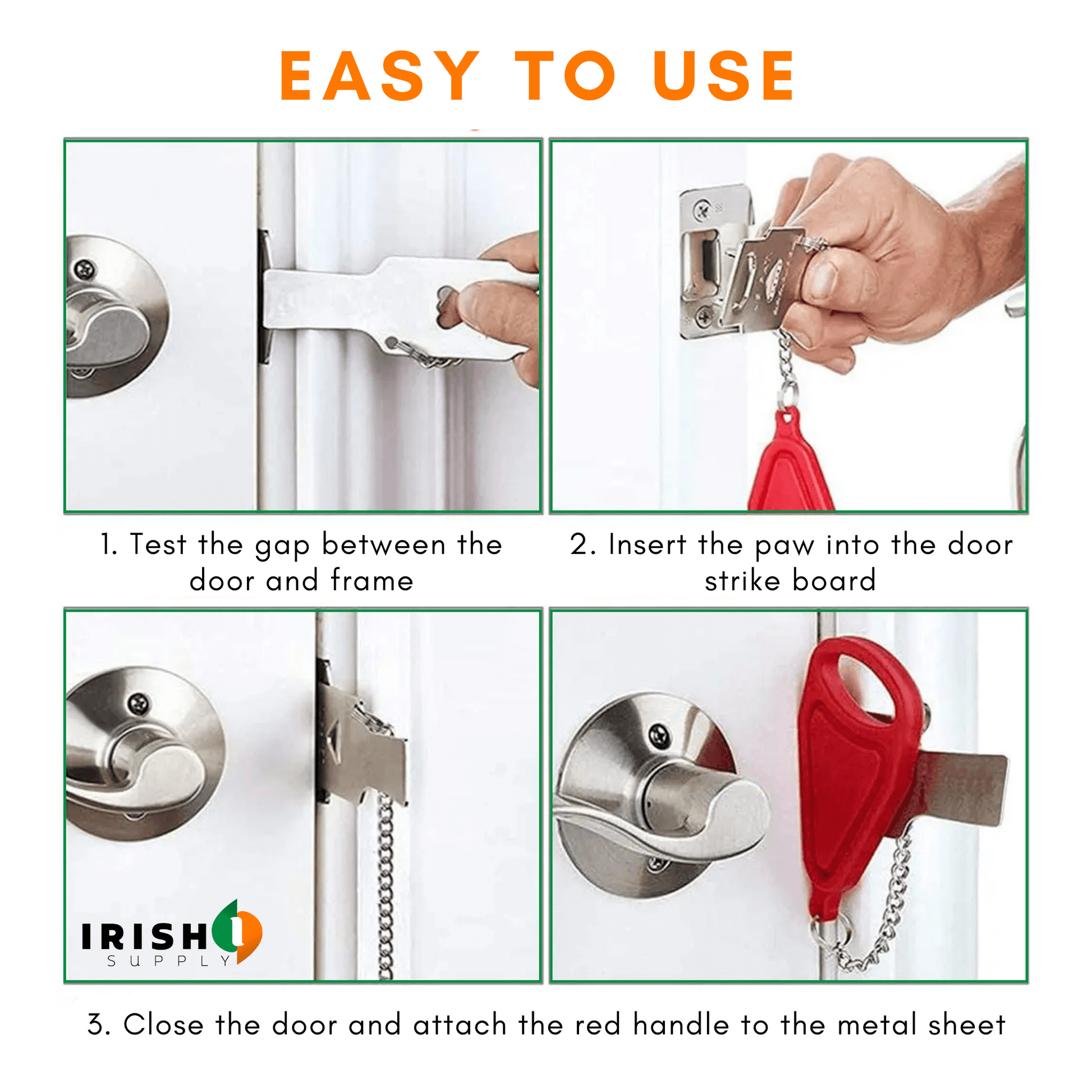 EASY TO USE

1. Test the gap between the door and frame

2. Insert the paw into the door strike board

IRISH SUPPLY

3. Close the door and attach the red handle to the metal sheet