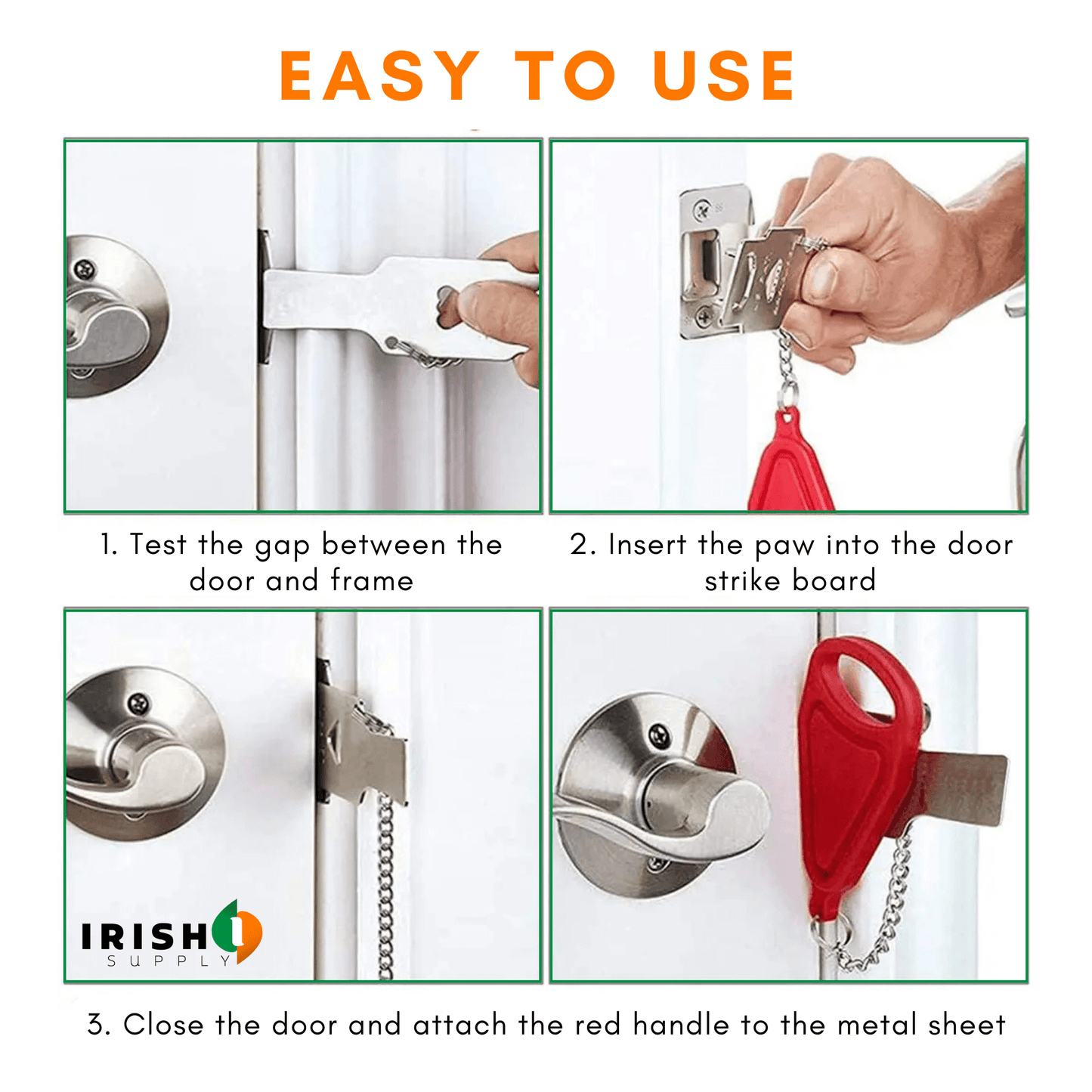 EASY TO USE

1. Test the gap between the door and frame

2. Insert the paw into the door strike board

IRISH SUPPLY

3. Close the door and attach the red handle to the metal sheet