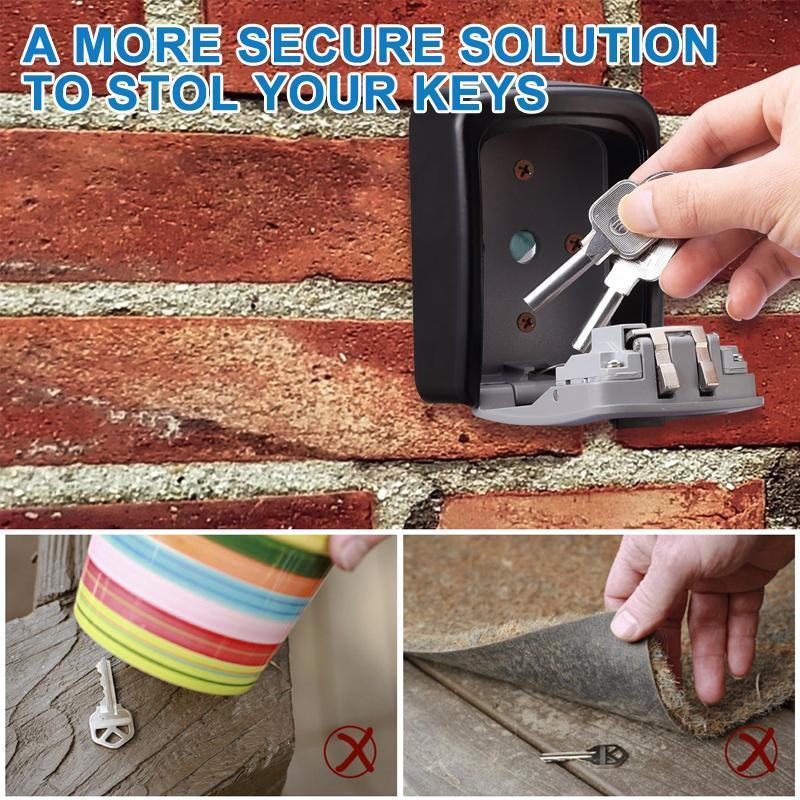 A MORE SECURE SOLUTION TO STOL YOUR KEYS