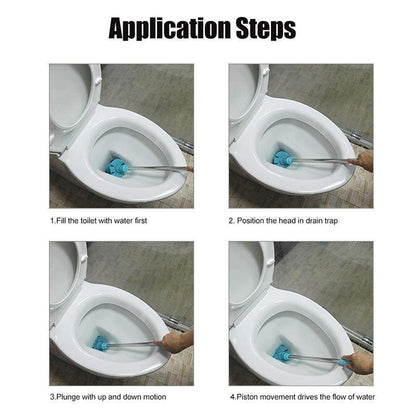 Application Steps

1.Fill the toilet with water first

2. Position the head in drain trap

3.Plunge with up and down motion

4.Piston movement drives the flow of water