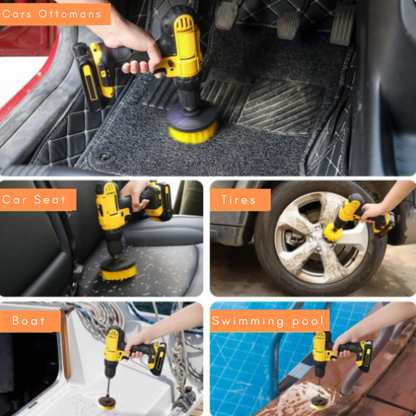 Cars Ottomans

Car Seat

Tires

Boat

Swimming pool