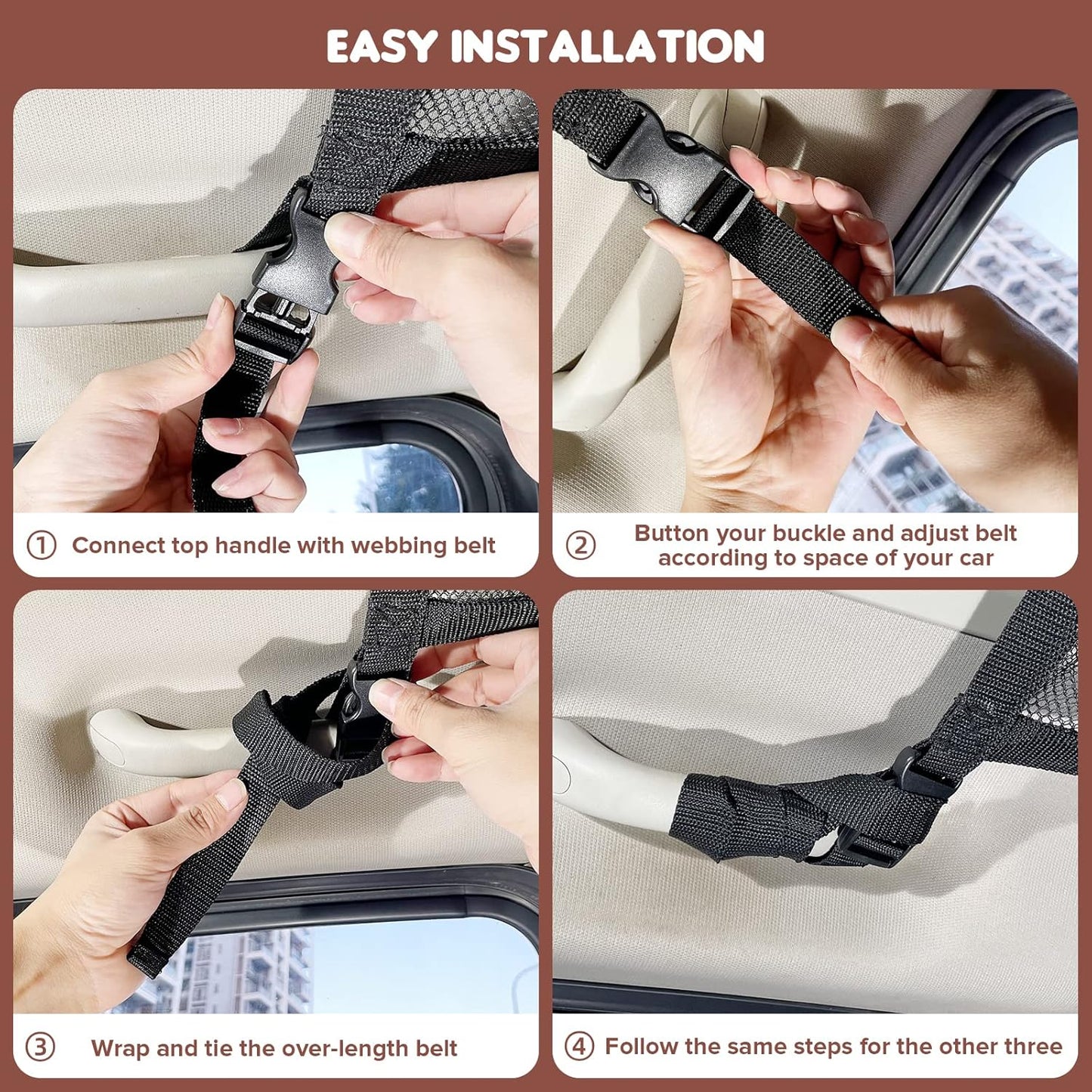 EASY INSTALLATION

① Connect top handle with webbing belt

② Button your buckle and adjust belt according to space of your car

③ Wrap and tie the over-length belt

④ Follow the same steps for the other three