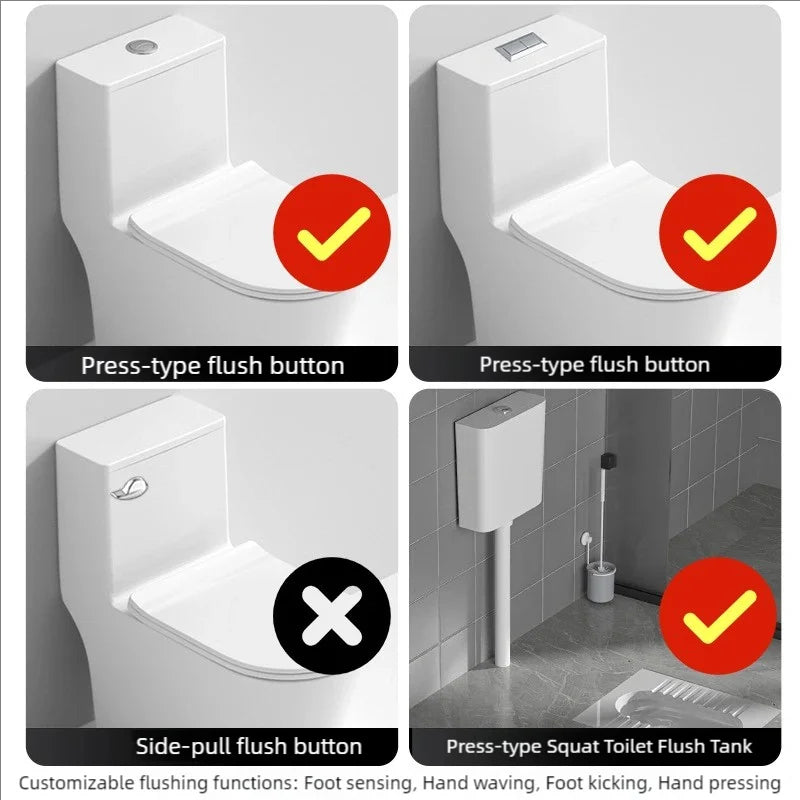 Press-type flush button

Press-type flush button

Side-pull flush button

Press-type Squat Toilet Flush Tank

Customizable flushing functions: Foot sensing, Hand waving, Foot kicking, Hand pressing