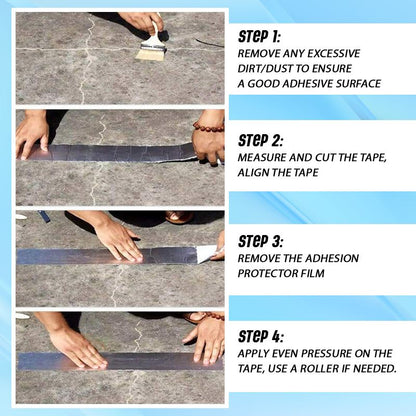 STEP 1:
REMOVE ANY EXCESSIVE DIRT/DUST TO ENSURE A GOOD ADHESIVE SURFACE

STEP 2:
MEASURE AND CUT THE TAPE, ALIGN THE TAPE

STEP 3:
REMOVE THE ADHESION PROTECTOR FILM

STEP 4:
APPLY EVEN PRESSURE ON THE TAPE, USE A ROLLER IF NEEDED.