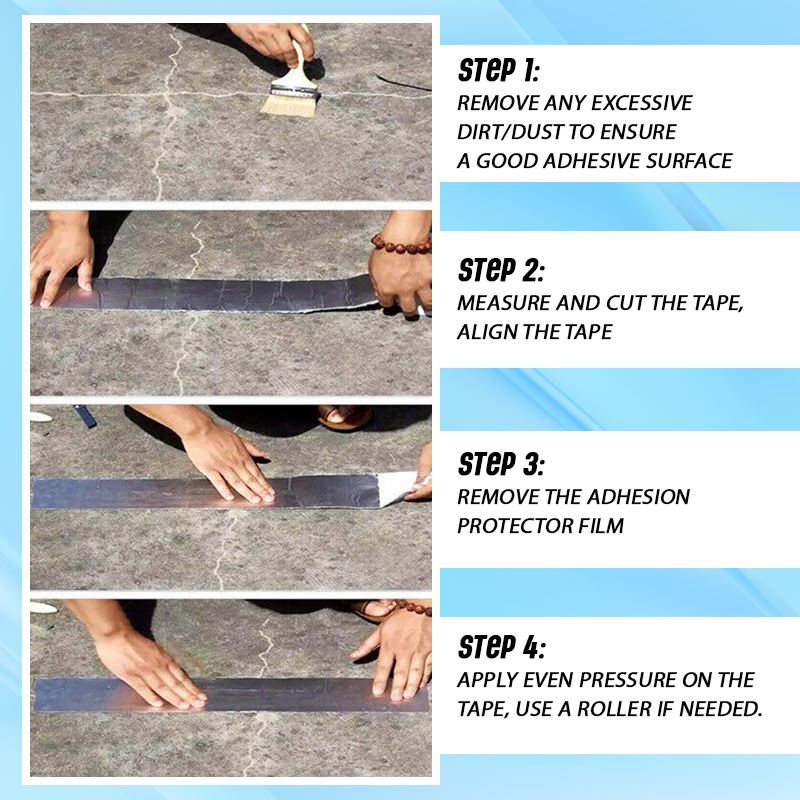 STEP 1:
REMOVE ANY EXCESSIVE DIRT/DUST TO ENSURE A GOOD ADHESIVE SURFACE

STEP 2:
MEASURE AND CUT THE TAPE, ALIGN THE TAPE

STEP 3:
REMOVE THE ADHESION PROTECTOR FILM

STEP 4:
APPLY EVEN PRESSURE ON THE TAPE, USE A ROLLER IF NEEDED.