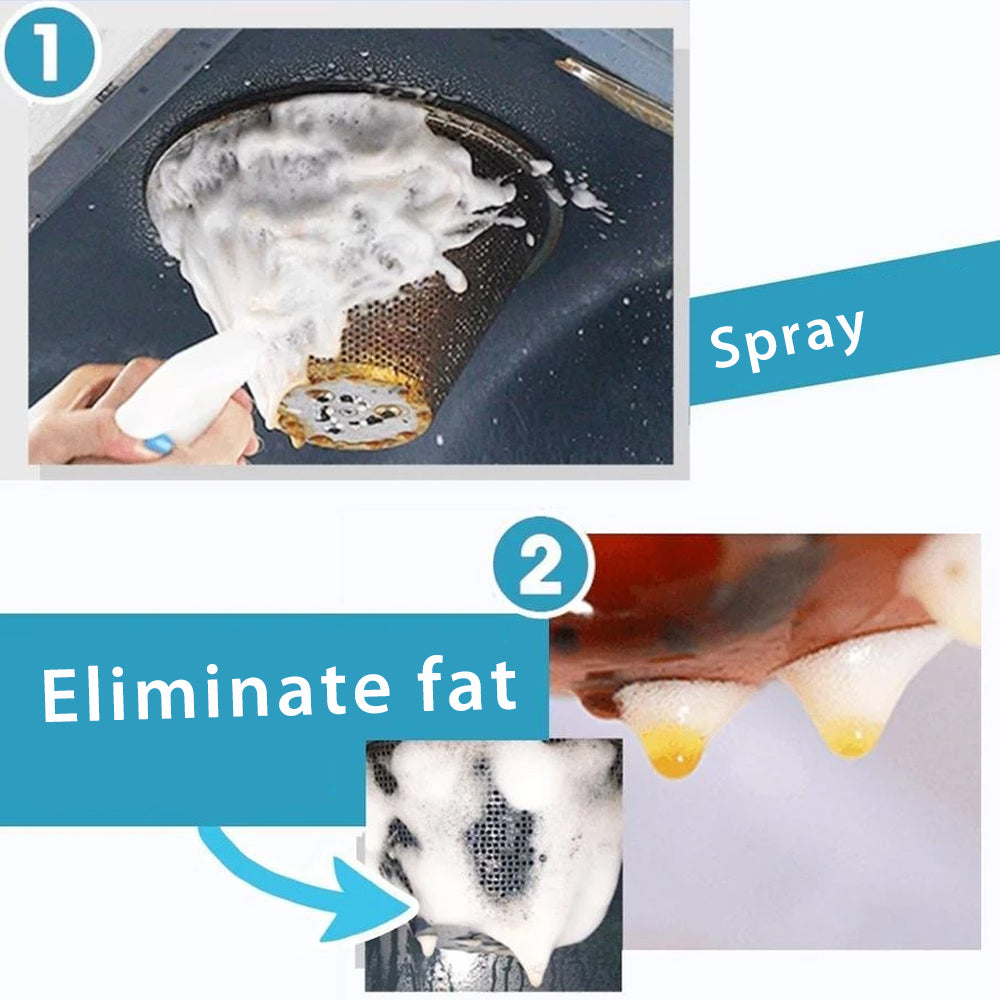 1

Spray

2

Eliminate fat