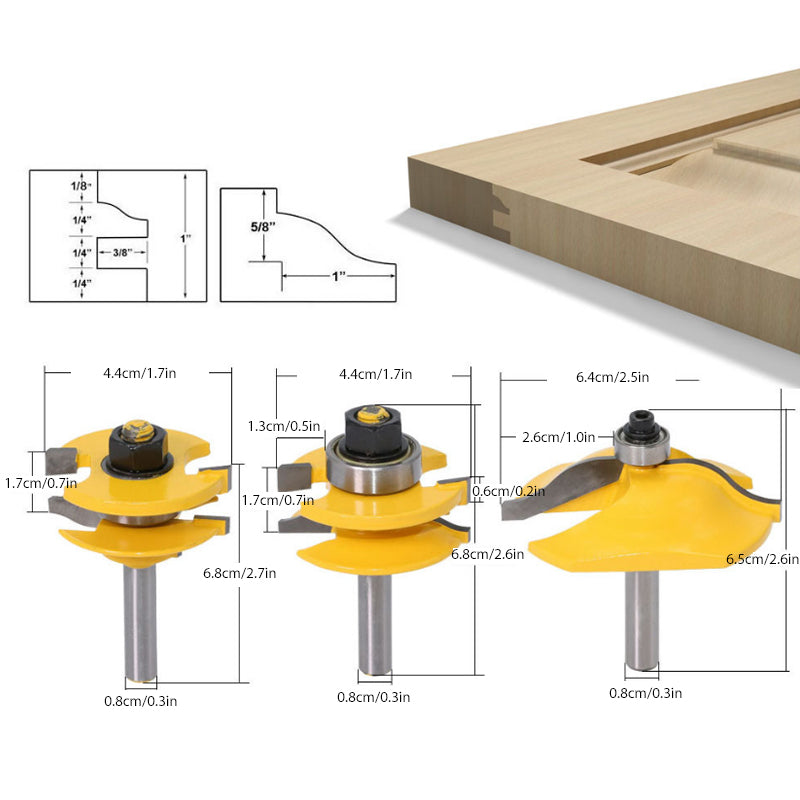 1/8"
1/4"
1/4"
3/8"
1/4"
1"

5/8"
1"

4.4cm/1.7in
1.7cm/0.7in
6.8cm/2.7in
0.8cm/0.3in

4.4cm/1.7in
1.3cm/0.5in
1.7cm/0.7in
0.6cm/0.2in
6.8cm/2.6in
0.8cm/0.3in

6.4cm/2.5in
2.6cm/1.0in
6.5cm/2.6in
0.8cm/0.3in