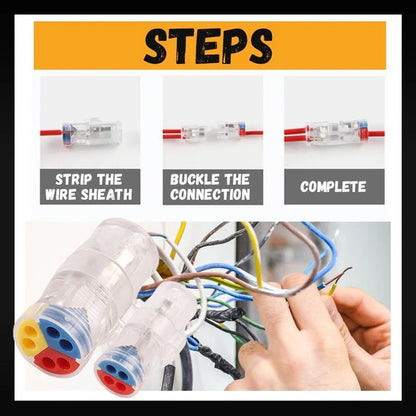 STEPS

STRIP THE WIRE SHEATH

BUCKLE THE CONNECTION

COMPLETE