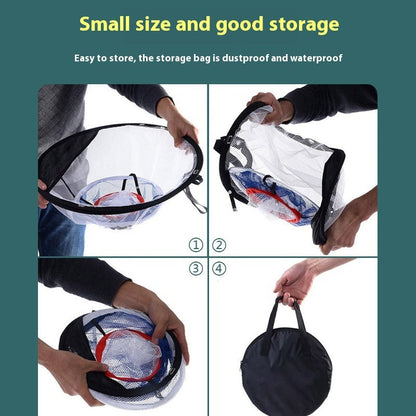 Small size and good storage

Easy to store, the storage bag is dustproof and waterproof

① ②

③ ④