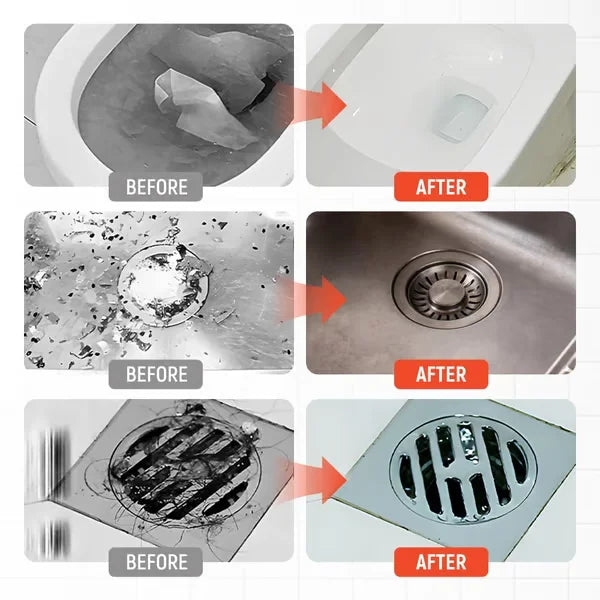 BEFORE
AFTER
BEFORE
AFTER
BEFORE
AFTER