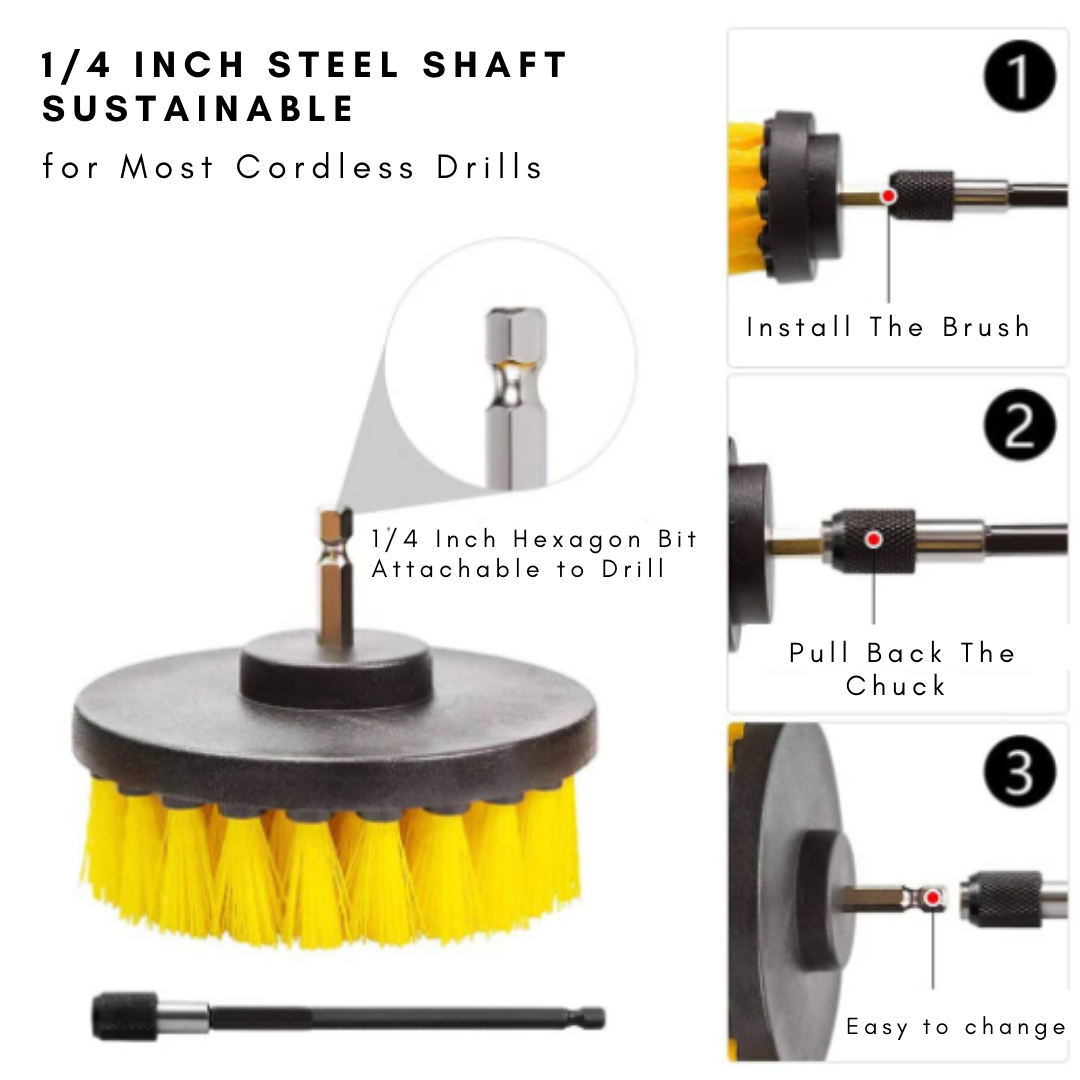 1/4 INCH STEEL SHAFT SUSTAINABLE
for Most Cordless Drills

1/4 Inch Hexagon Bit
Attachable to Drill

1
Install The Brush

2
Pull Back The Chuck

3
Easy to change