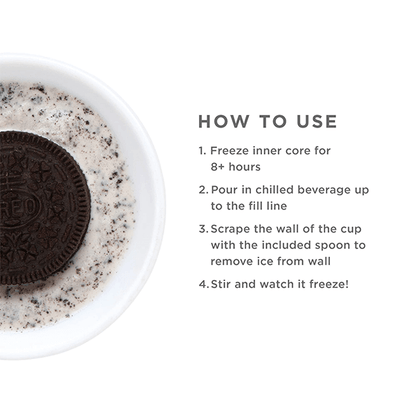 REO

HOW TO USE

1. Freeze inner core for 8+ hours

2. Pour in chilled beverage up to the fill line

3. Scrape the wall of the cup with the included spoon to remove ice from wall

4. Stir and watch it freeze!