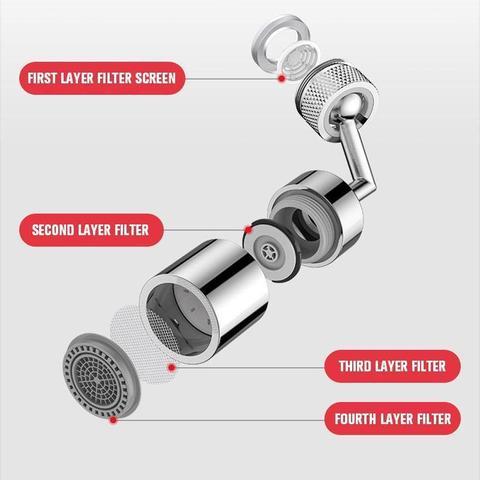 FIRST LAYER FILTER SCREEN

SECOND LAYER FILTER

THIRD LAYER FILTER

FOURTH LAYER FILTER