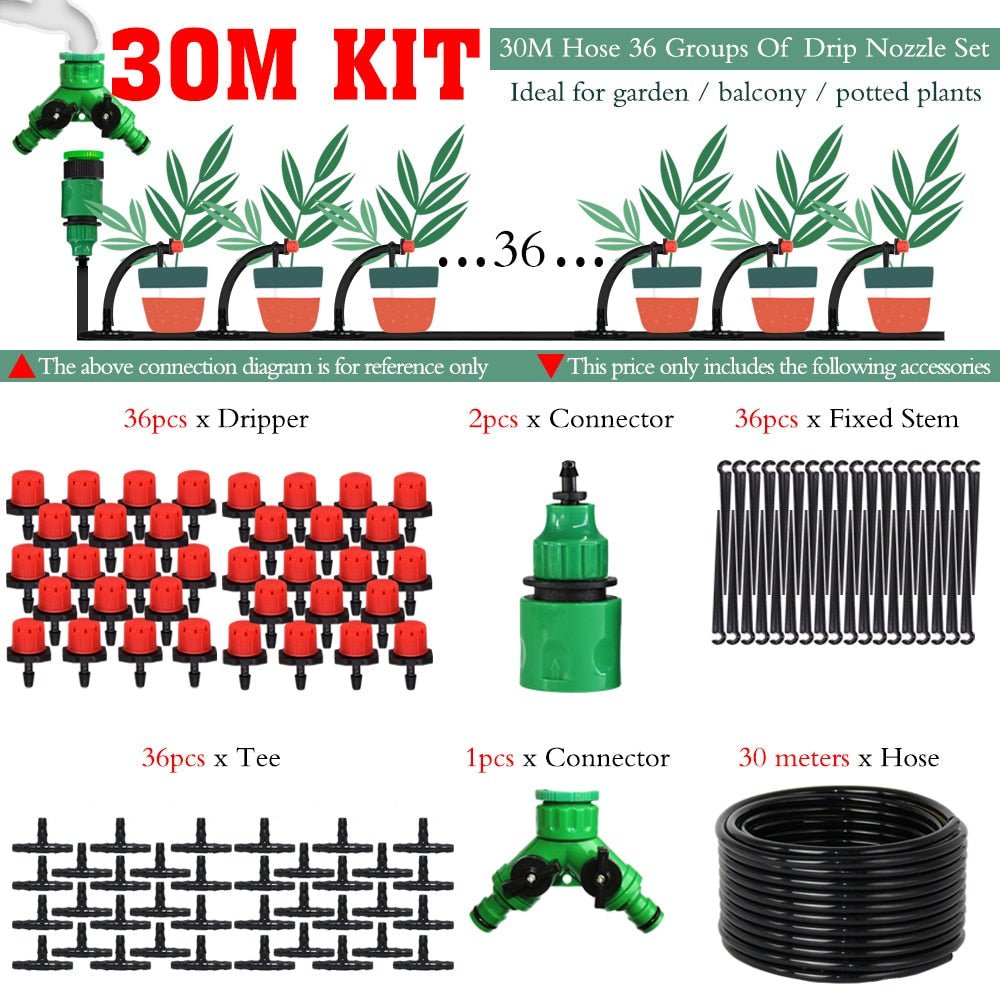 30M KIT

30M Hose 36 Groups Of Drip Nozzle Set

Ideal for garden / balcony / potted plants

...36...

The above connection diagram is for reference only

This price only includes the following accessories

36pcs x Dripper

2pcs x Connector

36pcs x Fixed Stem

36pcs x Tee

1pcs x Connector

30 meters x Hose