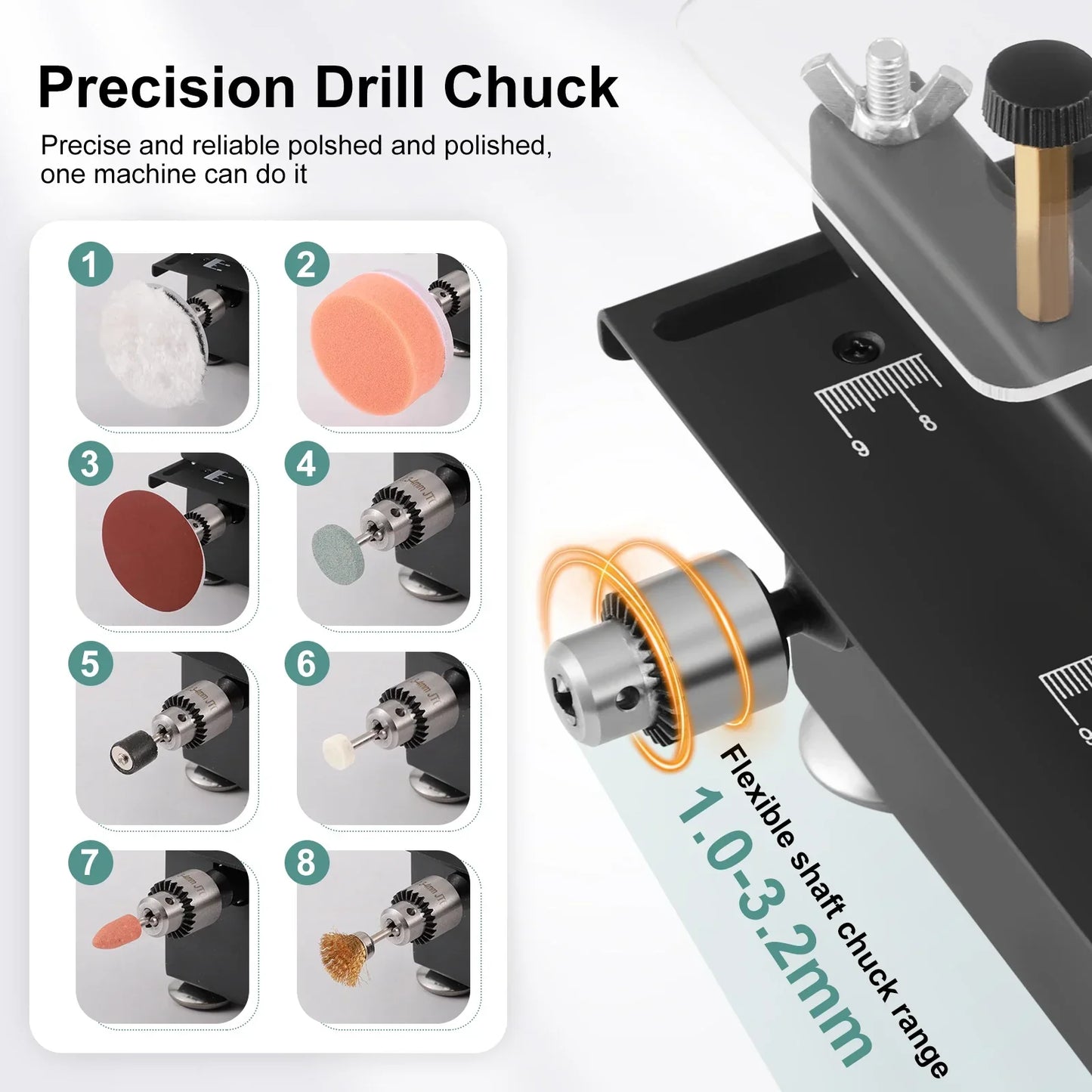 Precision Drill Chuck

Precise and reliable polshed and polished, one machine can do it

1

2

3

4

5

6

7

8

8

9

Flexible shaft chuck range

1.0-3.2mm