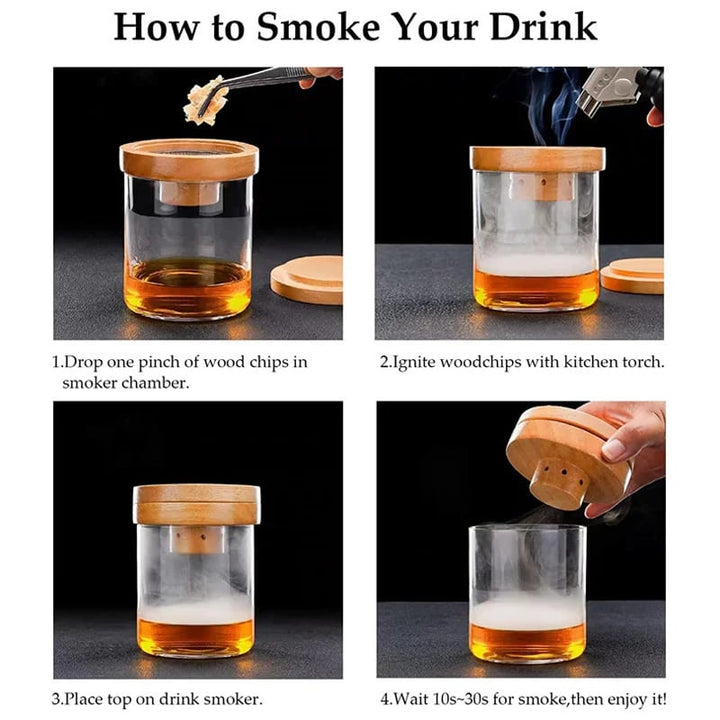 How to Smoke Your Drink

1.Drop one pinch of wood chips in smoker chamber.

2.Ignite woodchips with kitchen torch.

3.Place top on drink smoker.

4.Wait 10s~30s for smoke,then enjoy it!