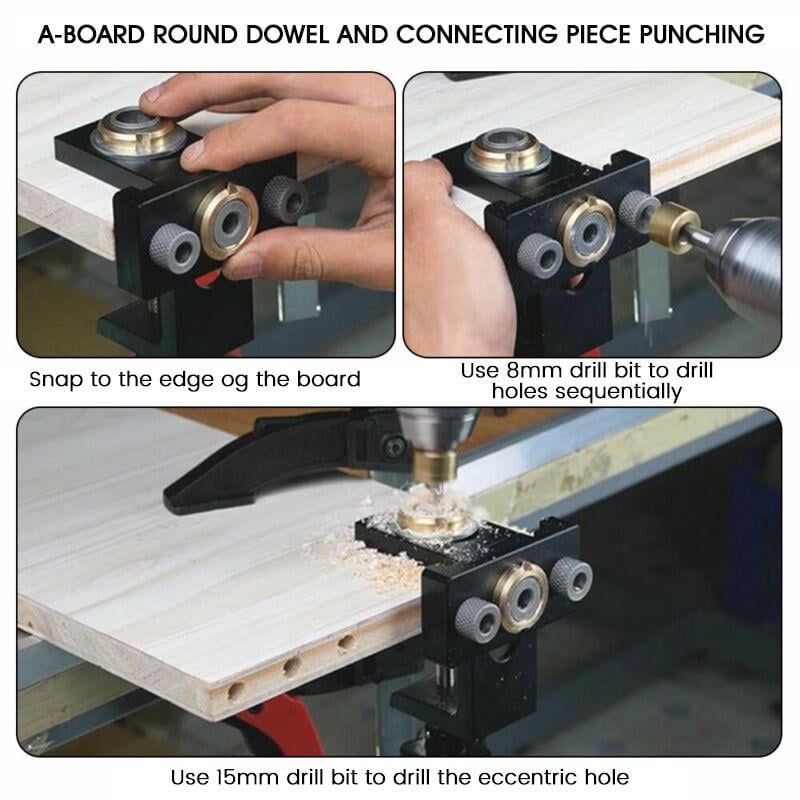 A-BOARD ROUND DOWEL AND CONNECTING PIECE PUNCHING

Snap to the edge og the board

Use 8mm drill bit to drill holes sequentially

Use 15mm drill bit to drill the eccentric hole