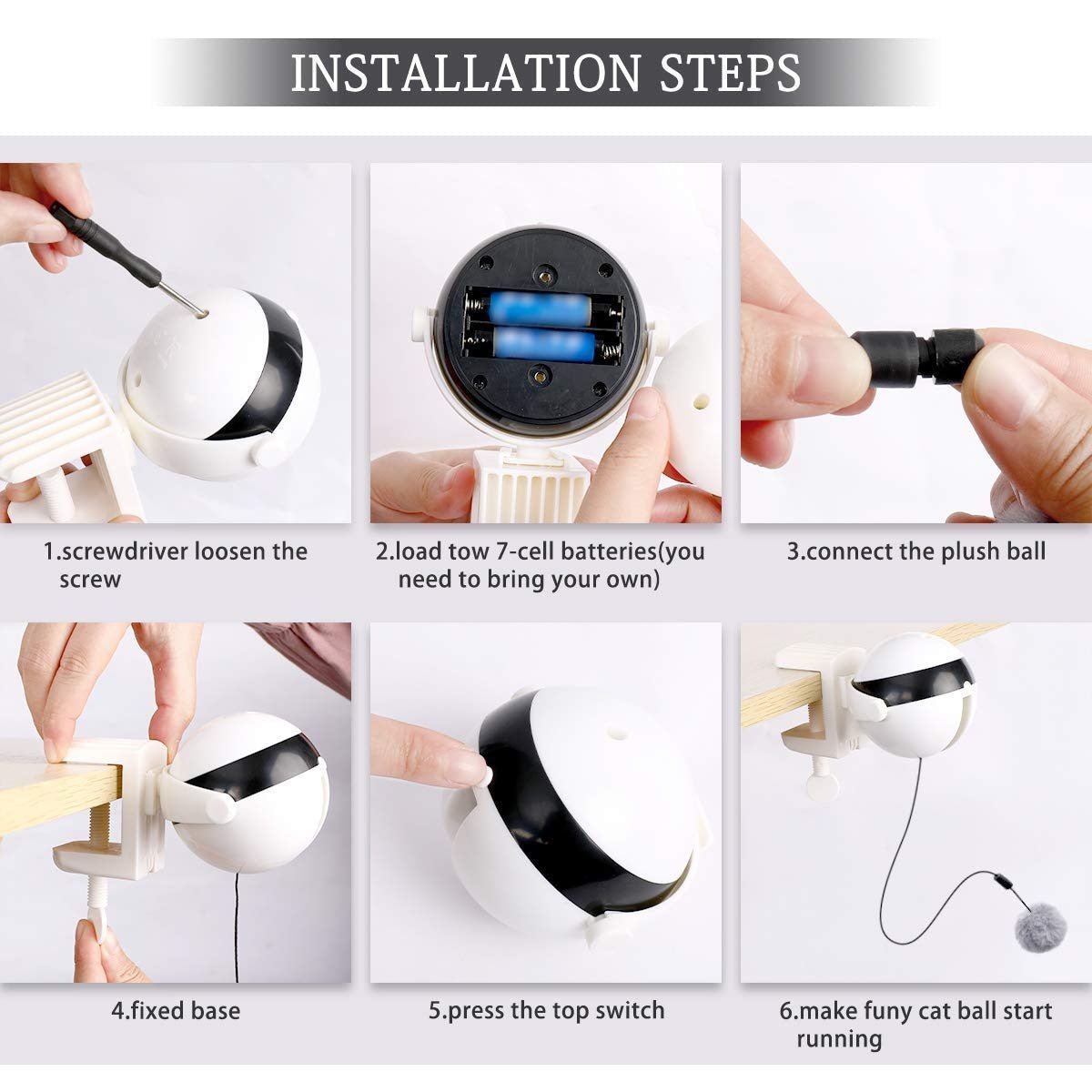 INSTALLATION STEPS

1.screwdriver loosen the screw

2.load tow 7-cell batteries(you need to bring your own)

3.connect the plush ball

4.fixed base

5.press the top switch

6.make funy cat ball start running