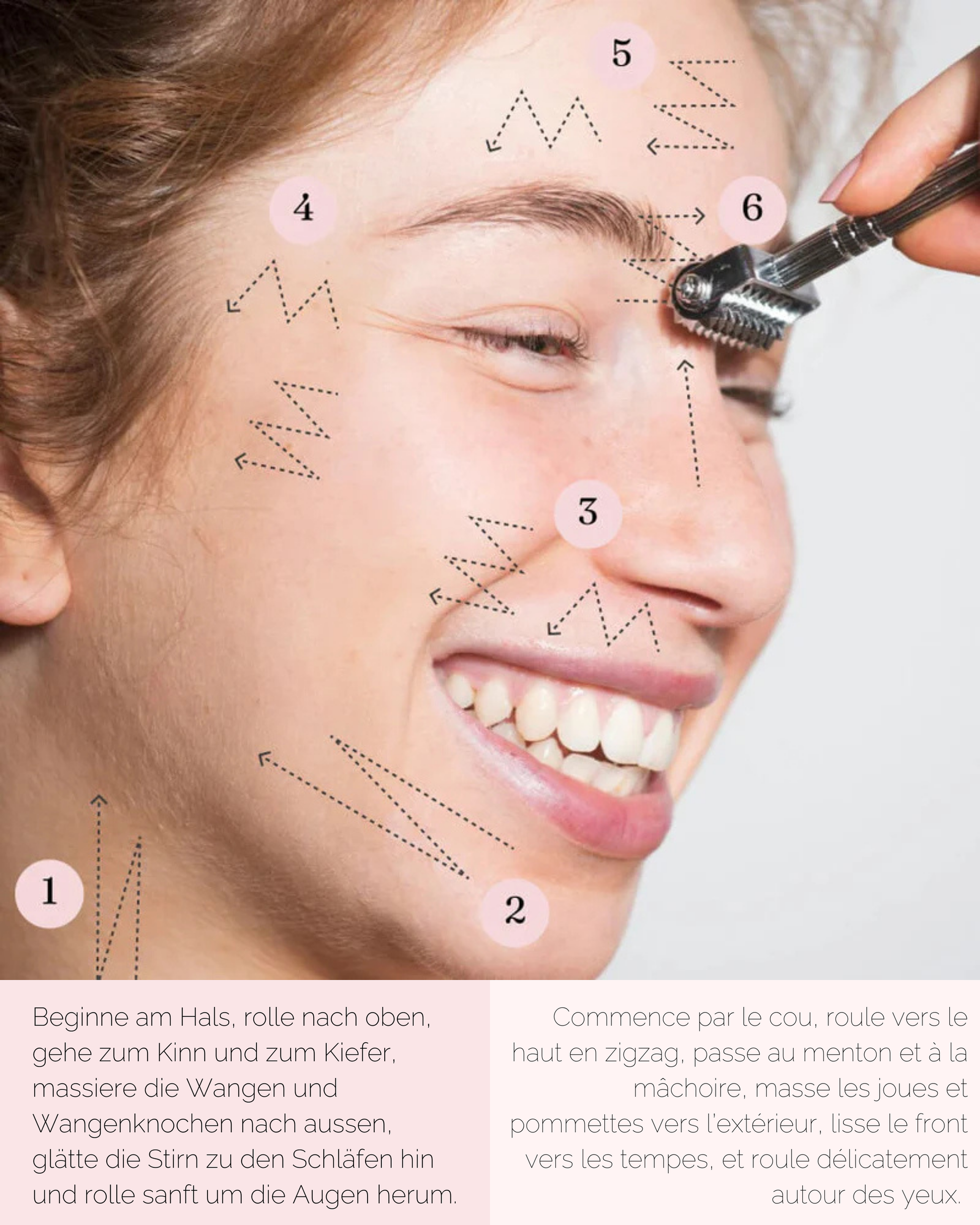 5

4

6

3

1

2

Beginne am Hals, rolle nach oben, gehe zum Kinn und zum Kiefer, massiere die Wangen und Wangenknochen nach aussen, glätte die Stirn zu den Schläfen hin und rolle sanft um die Augen herum.

Commence par le cou, roule vers le haut en zigzag, passe au menton et à la mâchoire, masse les joues et pommettes vers l'extérieur, lisse le front vers les tempes, et roule délicatement autour des yeux.