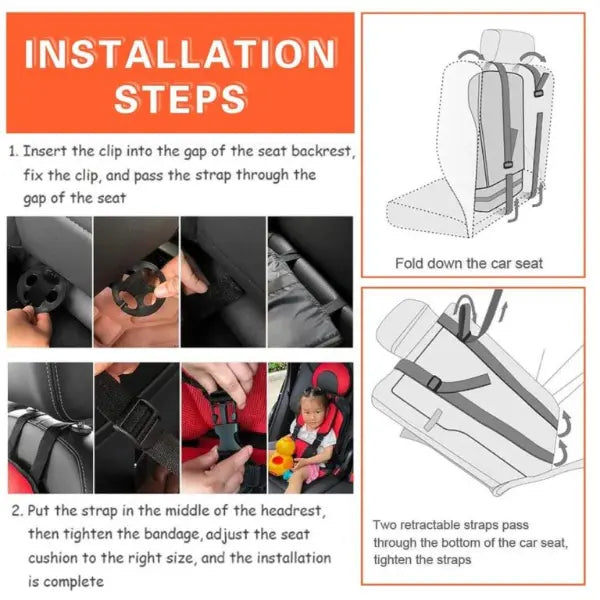 INSTALLATION STEPS

1. Insert the clip into the gap of the seat backrest, fix the clip, and pass the strap through the gap of the seat

2. Put the strap in the middle of the headrest, then tighten the bandage, adjust the seat cushion to the right size, and the installation is complete

Fold down the car seat

Two retractable straps pass through the bottom of the car seat, tighten the straps