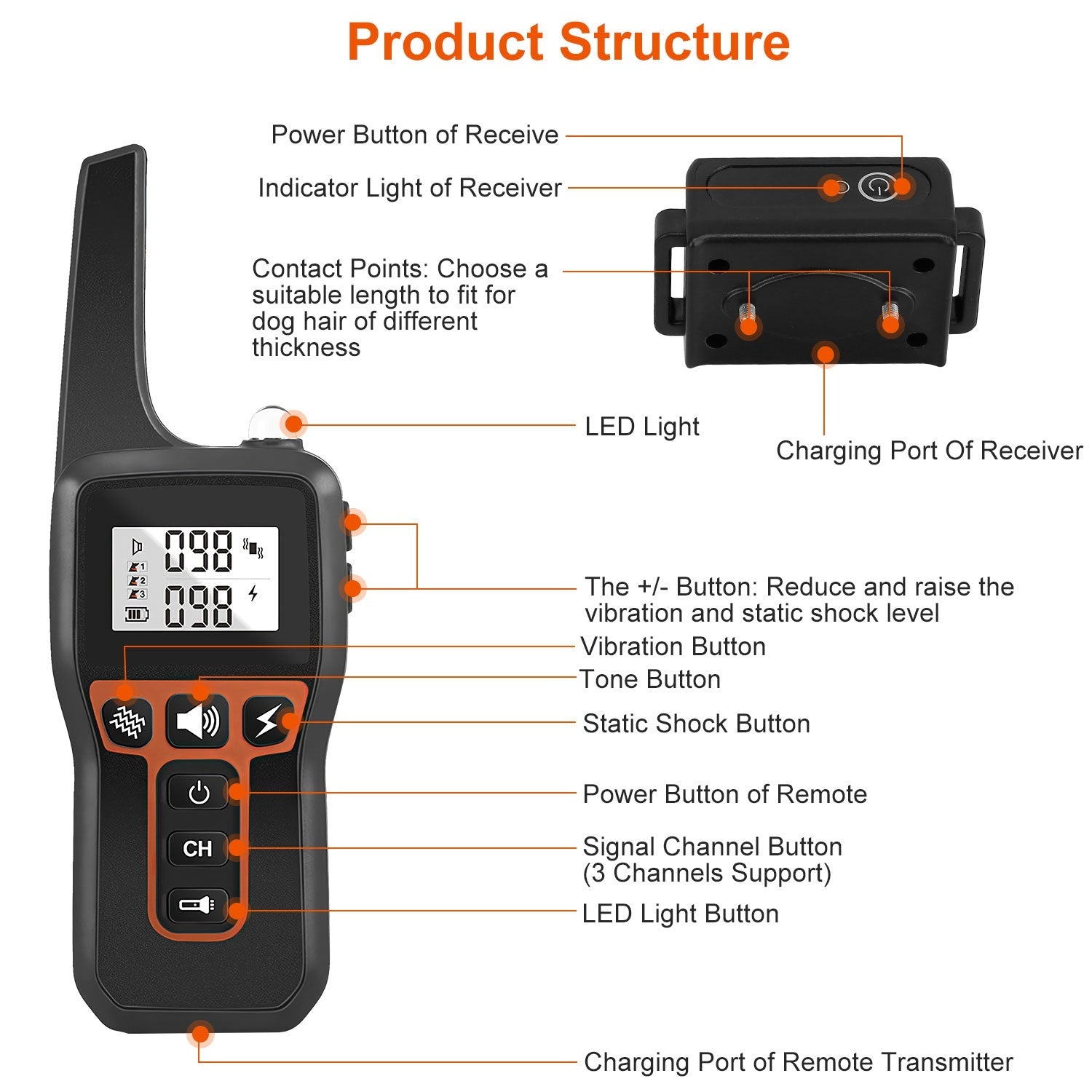 Product Structure

Power Button of Receive

Indicator Light of Receiver

Contact Points: Choose a suitable length to fit for dog hair of different thickness

LED Light

Charging Port Of Receiver

098
1
2
3
098

The +/- Button: Reduce and raise the vibration and static shock level

Vibration Button

Tone Button

Static Shock Button

Power Button of Remote

CH

Signal Channel Button (3 Channels Support)

LED Light Button

Charging Port of Remote Transmitter