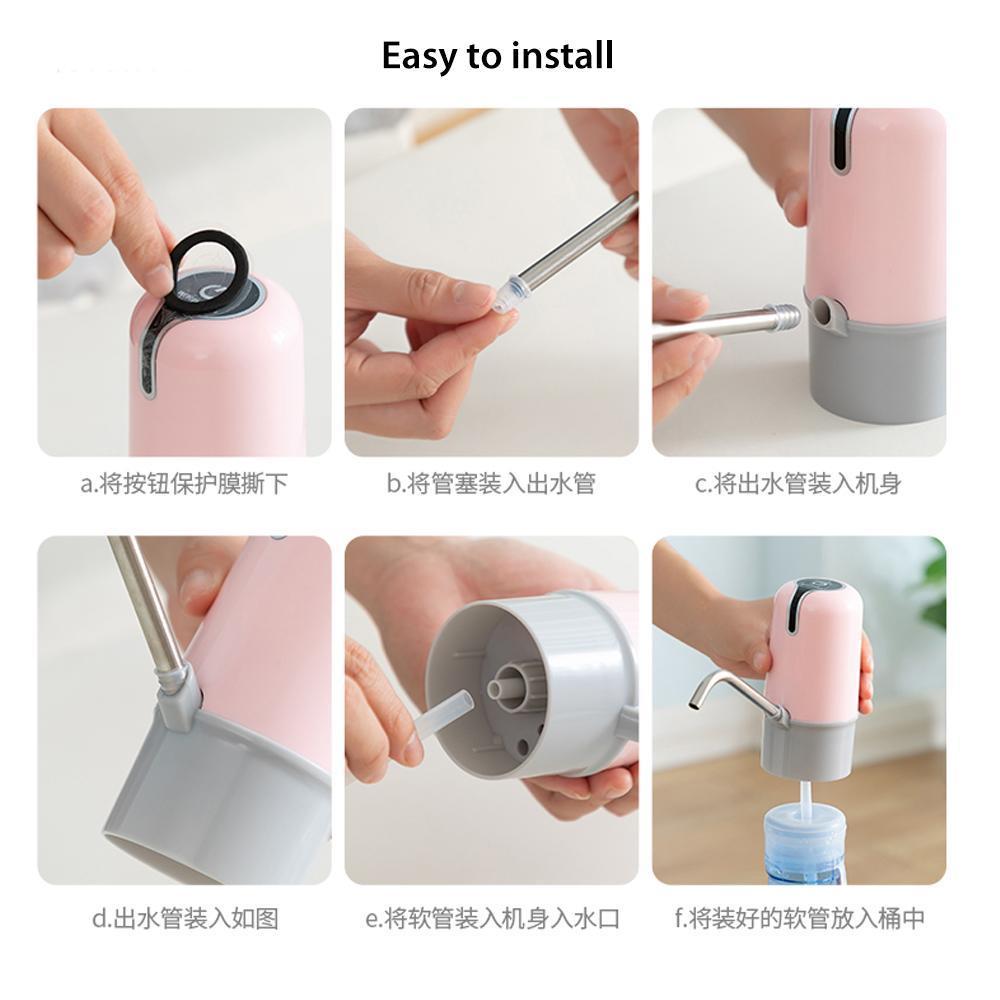 Easy to install

a.将按钮保护膜撕下

b.将管塞装入出水管

c.将出水管装入机身

d.出水管装入如图

e.将软管装入机身入水口

f.将装好的软管放入桶中