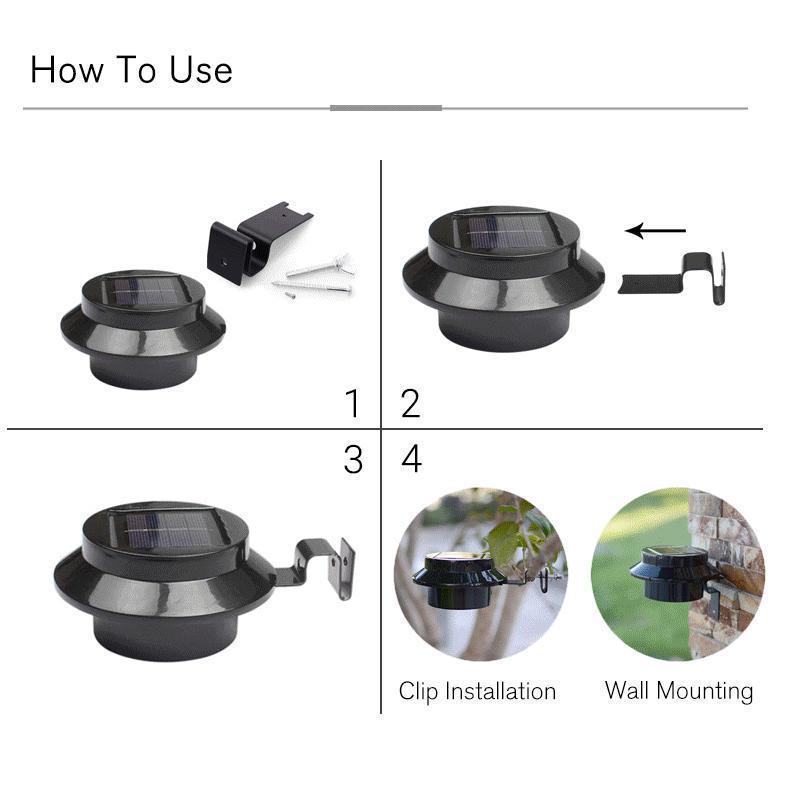 How To Use

1

2

3

4

Clip Installation

Wall Mounting