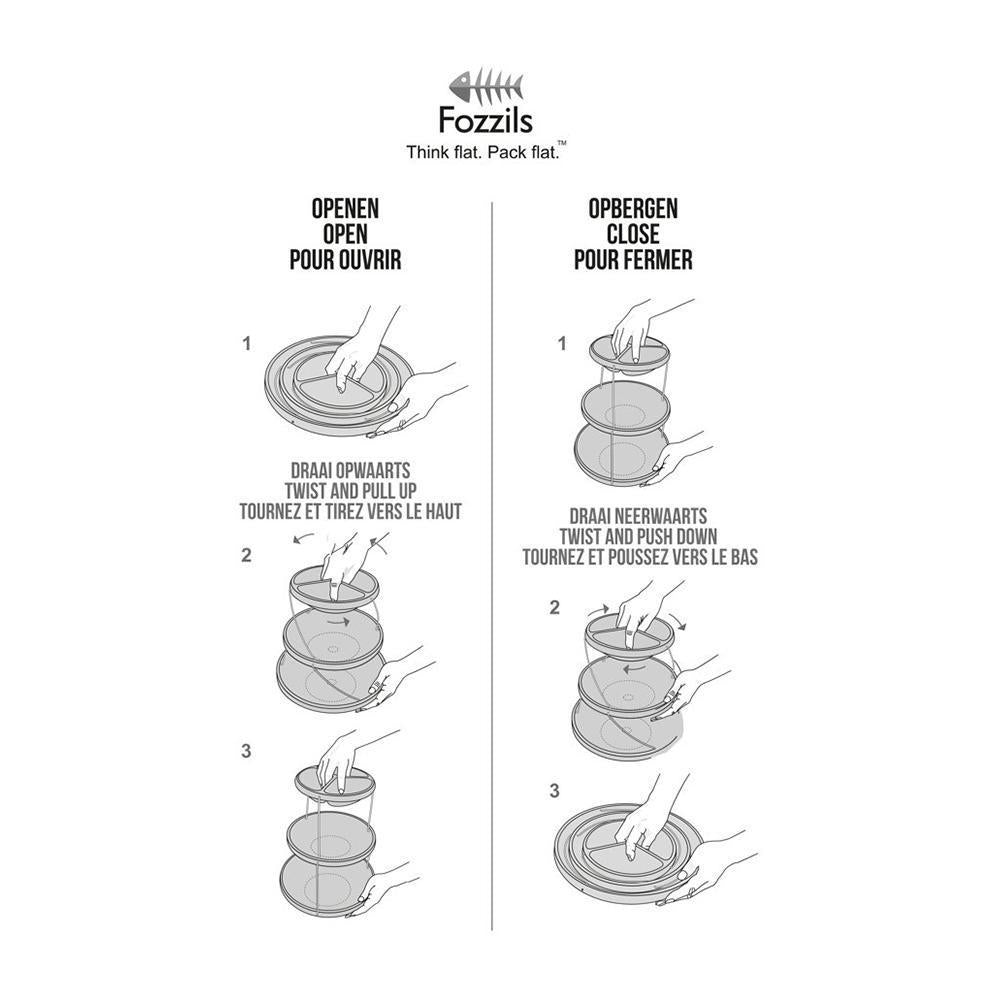 Fozzils
Think flat. Pack flat.™

OPENEN
OPEN
POUR OUVRIR

1

DRAAI OPWAARTS
TWIST AND PULL UP
TOURNEZ ET TIREZ VERS LE HAUT

2

3

OPBERGEN
CLOSE
POUR FERMER

1

DRAAI NEERWAARTS
TWIST AND PUSH DOWN
TOURNEZ ET POUSSEZ VERS LE BAS

2

3