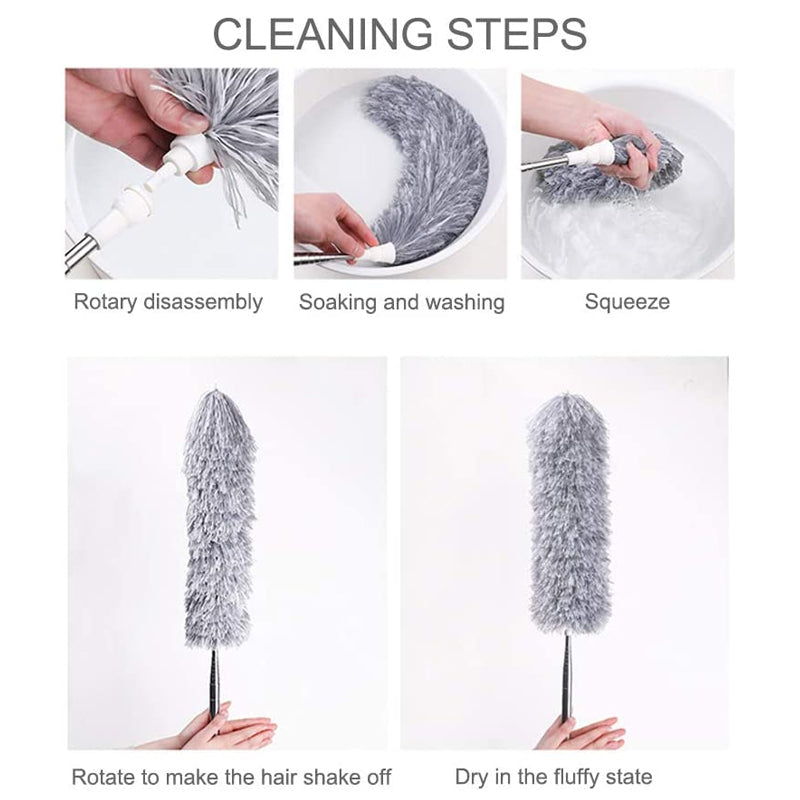 CLEANING STEPS

Rotary disassembly

Soaking and washing

Squeeze

Rotate to make the hair shake off

Dry in the fluffy state