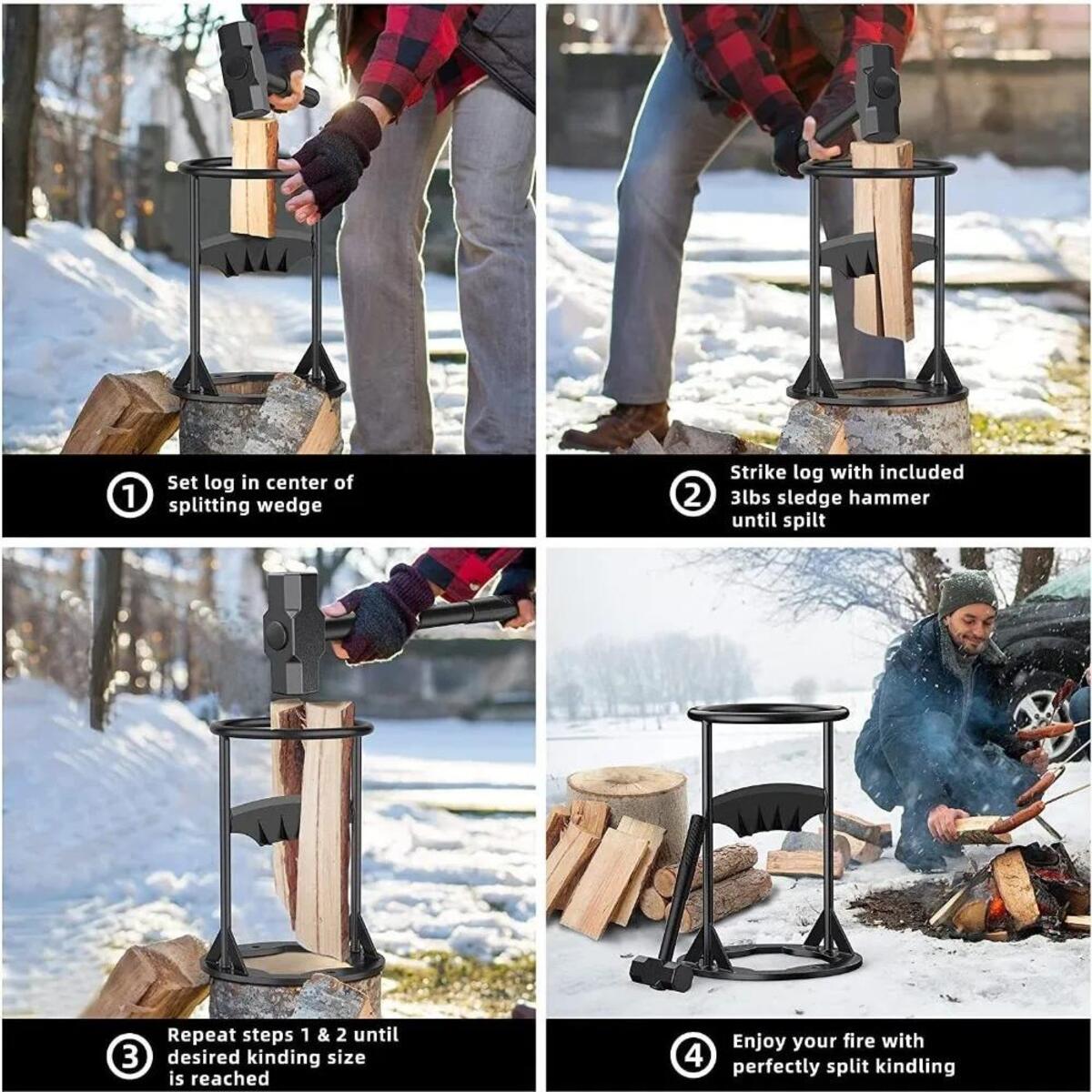 ① Set log in center of splitting wedge

② Strike log with included 3lbs sledge hammer until spilt

③ Repeat steps 1 & 2 until desired kinding size is reached

④ Enjoy your fire with perfectly split kindling