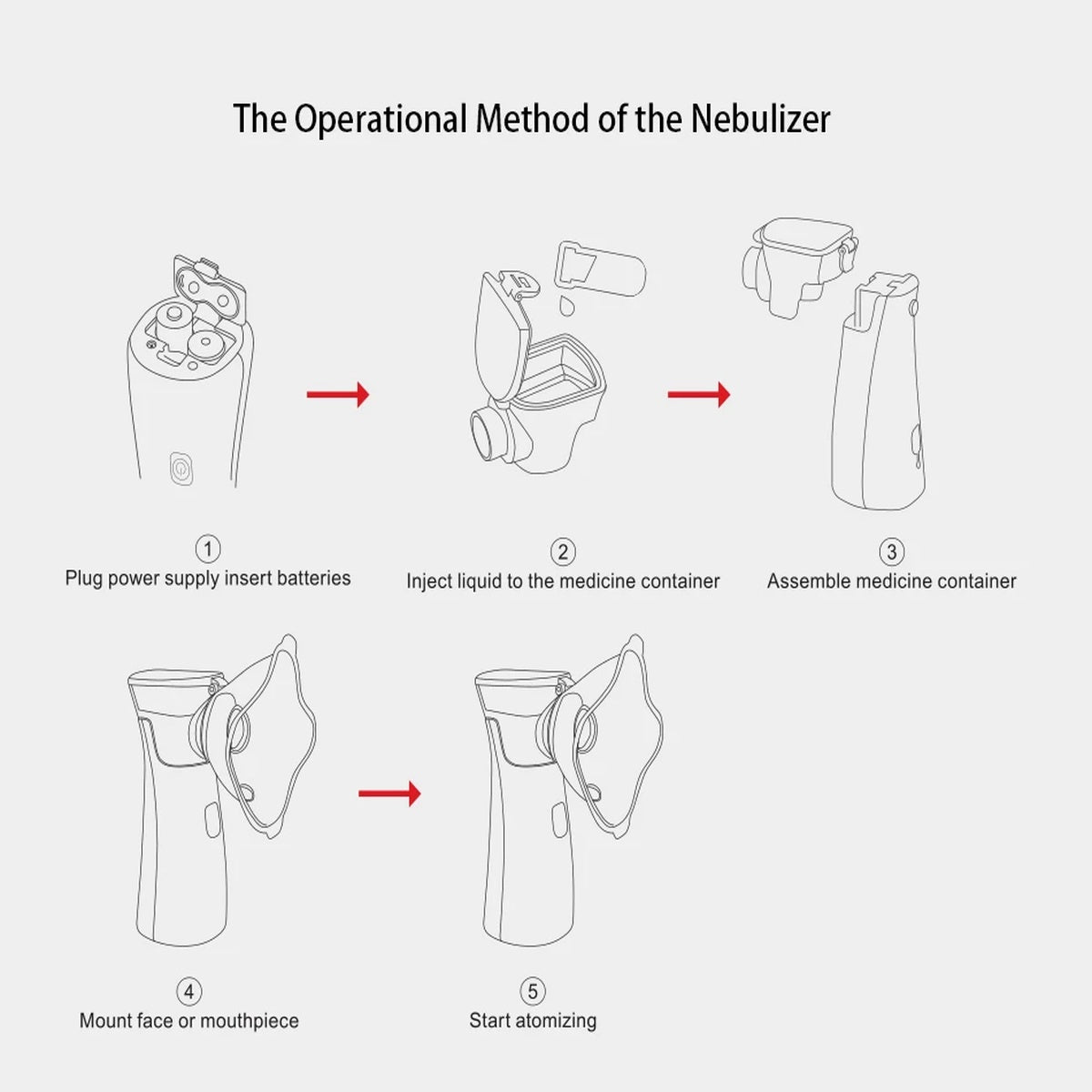 The Operational Method of the Nebulizer

1
Plug power supply insert batteries

2
Inject liquid to the medicine container

3
Assemble medicine container

4
Mount face or mouthpiece

5
Start atomizing