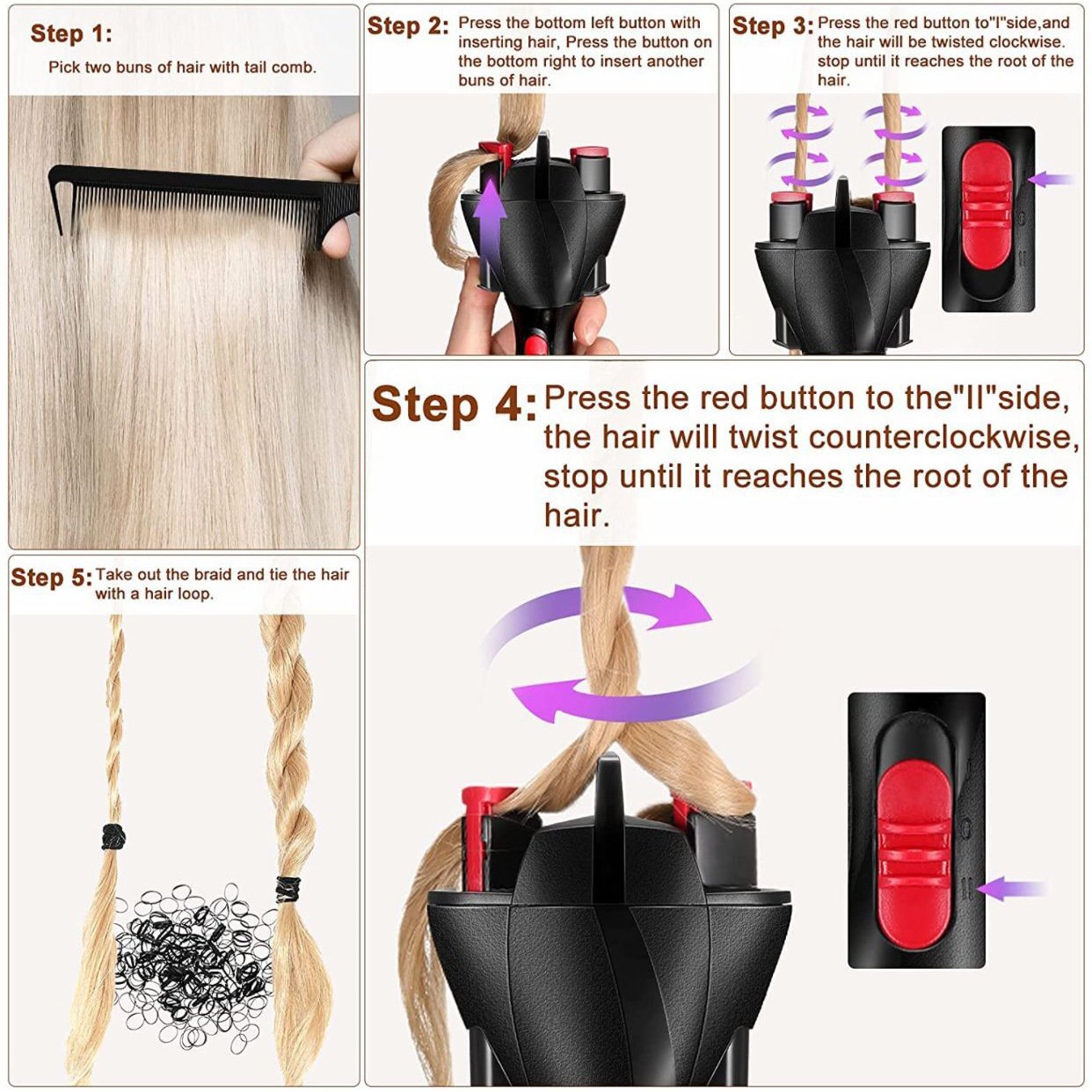 Step 1:
Pick two buns of hair with tail comb.

Step 2: Press the bottom left button with inserting hair, Press the button on the bottom right to insert another buns of hair.

Step 3: Press the red button to"I"side,and the hair will be twisted clockwise. stop until it reaches the root of the hair.

Step 4: Press the red button to the"II"side, the hair will twist counterclockwise, stop until it reaches the root of the hair.

Step 5: Take out the braid and tie the hair with a hair loop.